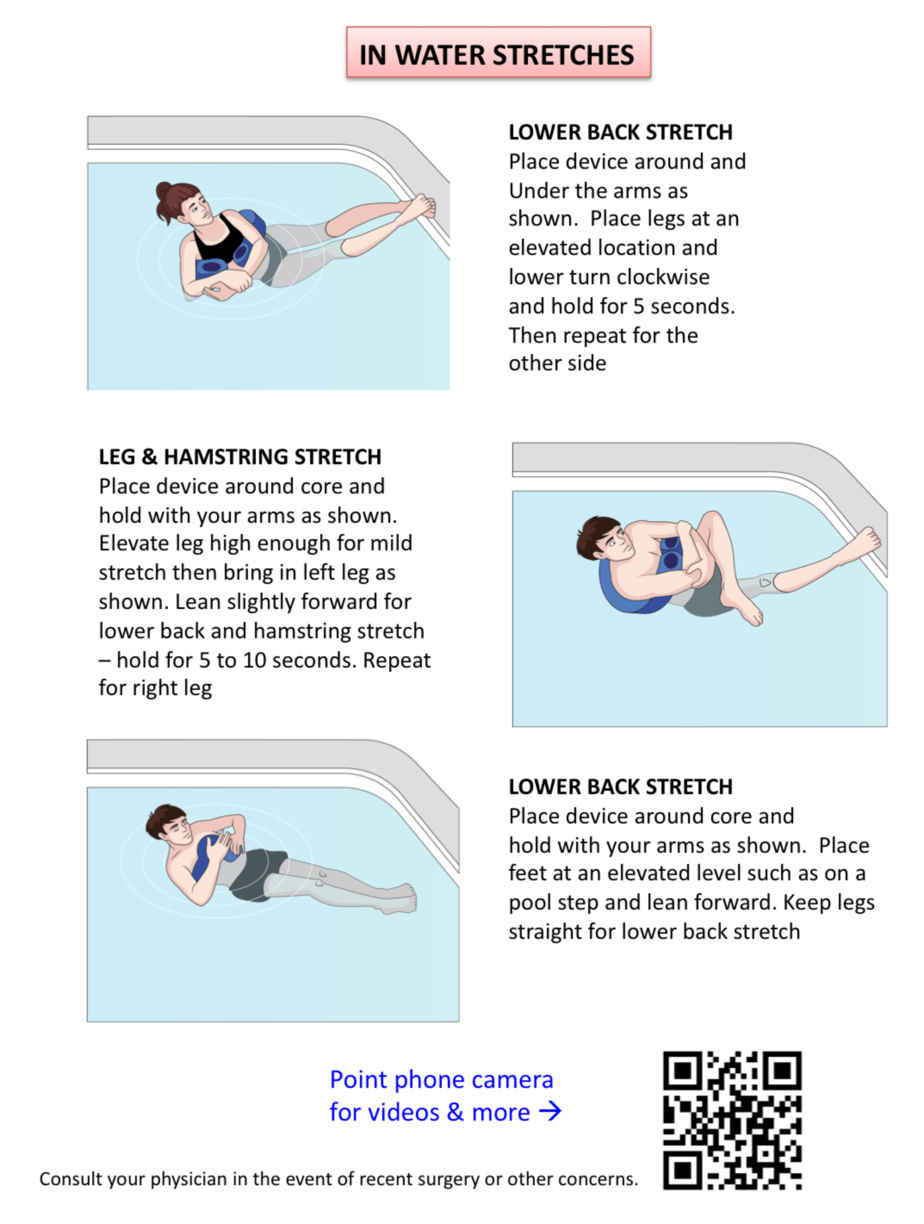 IN WATER STRETCHES

LOWER BACK STRETCH
Place device around and Under the arms as shown. Place legs at an elevated location and lower turn clockwise and hold for 5 seconds. Then repeat for the other side

LEG & HAMSTRING STRETCH
Place device around core and hold with your arms as shown. Elevate leg high enough for mild stretch then bring in left leg as shown. Lean slightly forward for lower back and hamstring stretch – hold for 5 to 10 seconds. Repeat for right leg

LOWER BACK STRETCH
Place device around core and hold with your arms as shown. Place feet at an elevated level such as on a pool step and lean forward. Keep legs straight for lower back stretch

Point phone camera for videos & more →

Consult your physician in the event of recent surgery or other concerns.